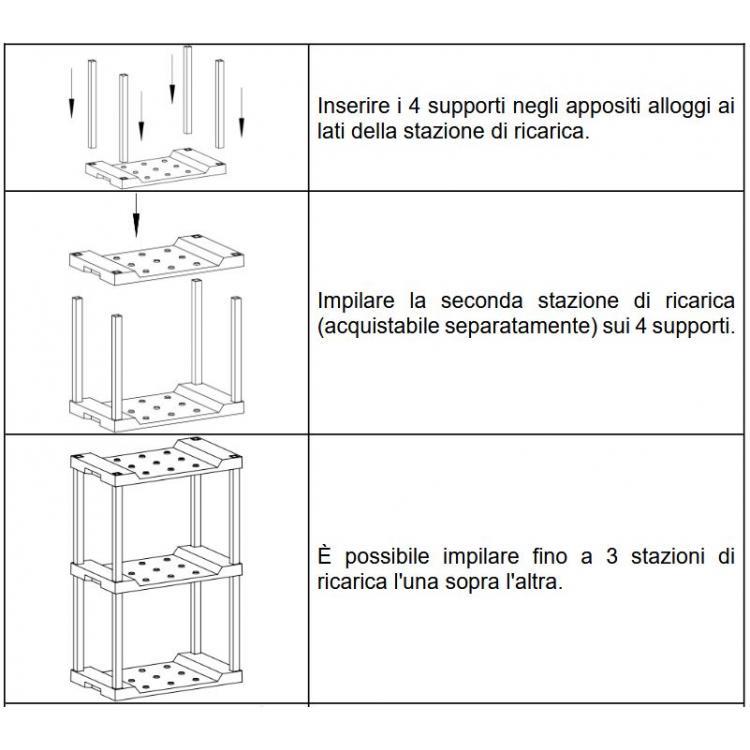 Inserire i 4 supporti negli appositi alloggi ai lati della stazione di ricarica.

Impilare la seconda stazione di ricarica (acquistabile separatamente) sui 4 supporti.

È possibile impilare fino a 3 stazioni di ricarica l'una sopra l'altra.